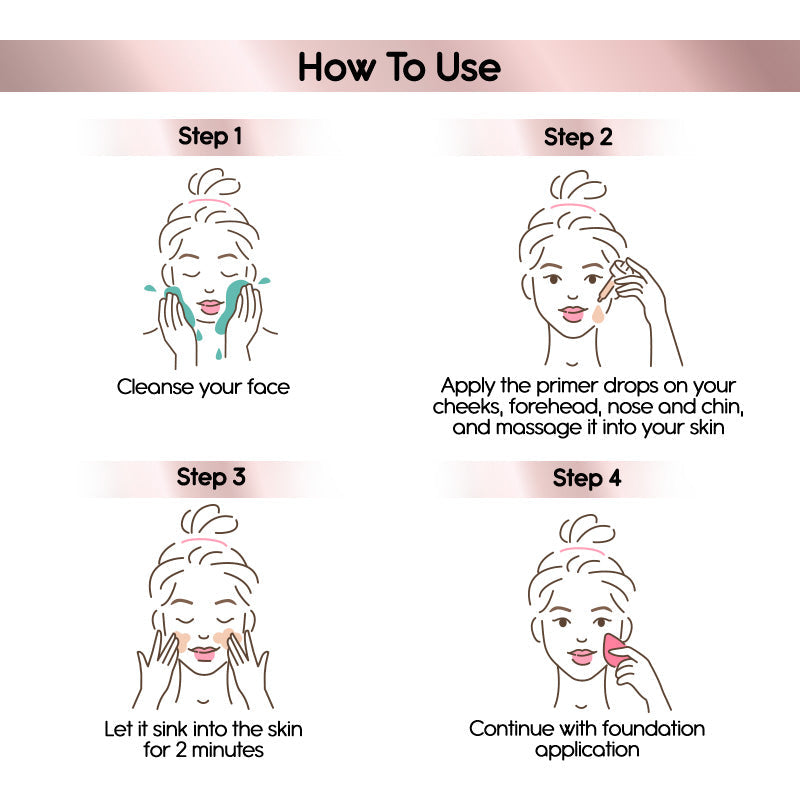 How To Use

Step 1

Cleanse your face

Step 2

Apply the primer drops on your cheeks, forehead, nose and chin, and massage it into your skin

Step 3

Let it sink into the skin for 2 minutes

Step 4

Continue with foundation application