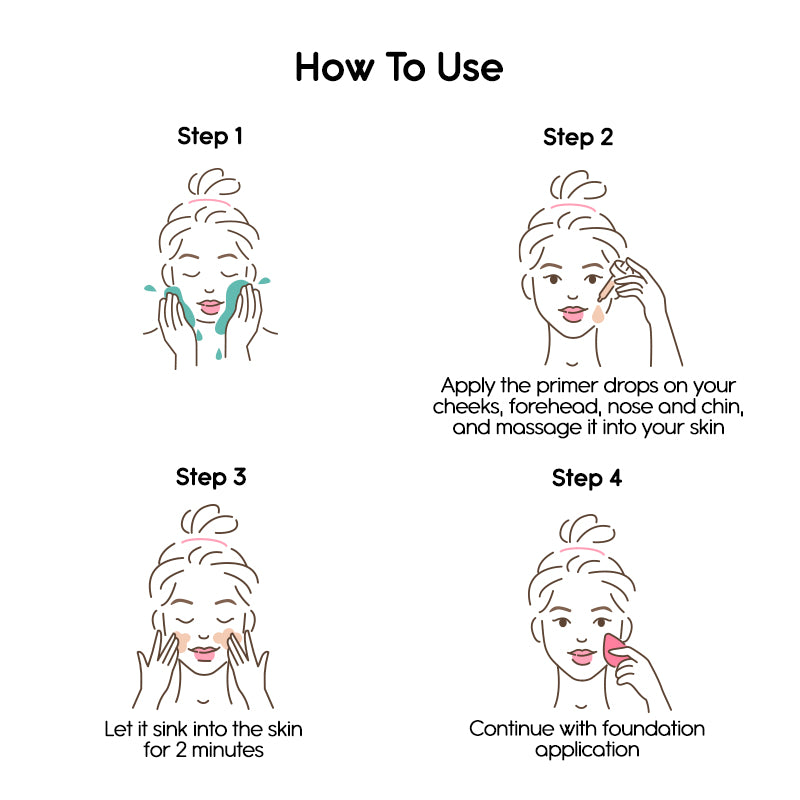 How To Use

Step 1

Step 2

Apply the primer drops on your cheeks, forehead, nose and chin, and massage it into your skin

Step 3

Let it sink into the skin for 2 minutes

Step 4

Continue with foundation application