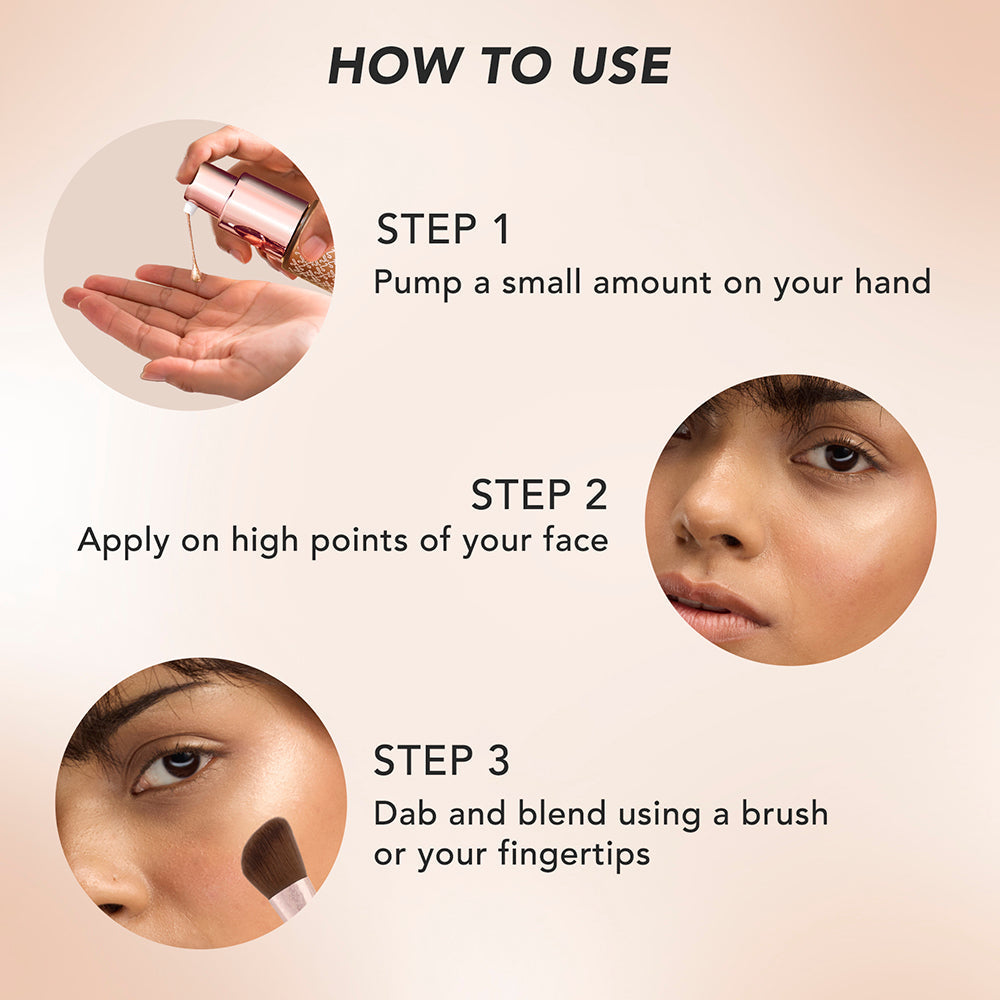 HOW TO USE

STEP 1
Pump a small amount on your hand

STEP 2
Apply on high points of your face

STEP 3
Dab and blend using a brush or your fingertips