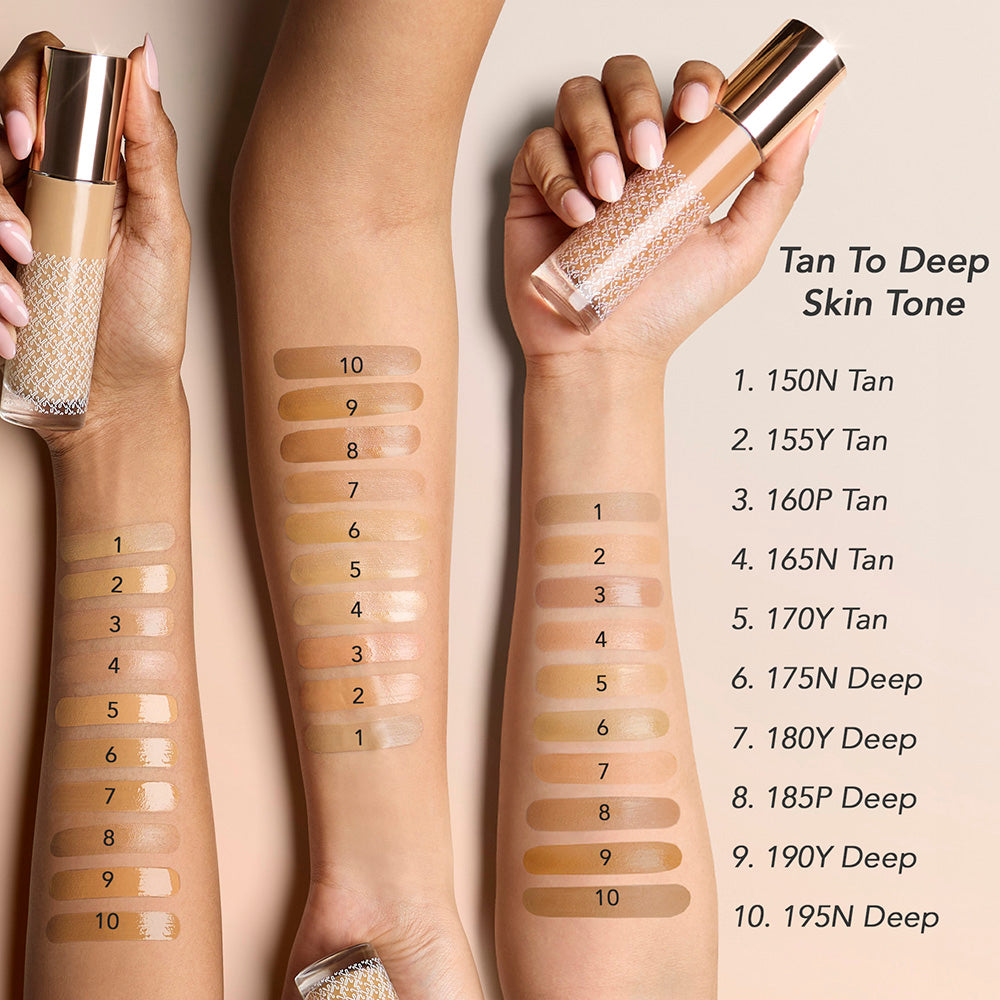 1
2
3
4
5
6
7
8
9
10

10
9
8
7
6
5
4
3
2
1

1
2
3
4
5
6
7
8
9
10

Tan To Deep Skin Tone

1. 150N Tan
2. 155Y Tan
3. 160P Tan
4. 165N Tan
5. 170Y Tan
6. 175N Deep
7. 180Y Deep
8. 185P Deep
9. 190Y Deep
10. 195N Deep