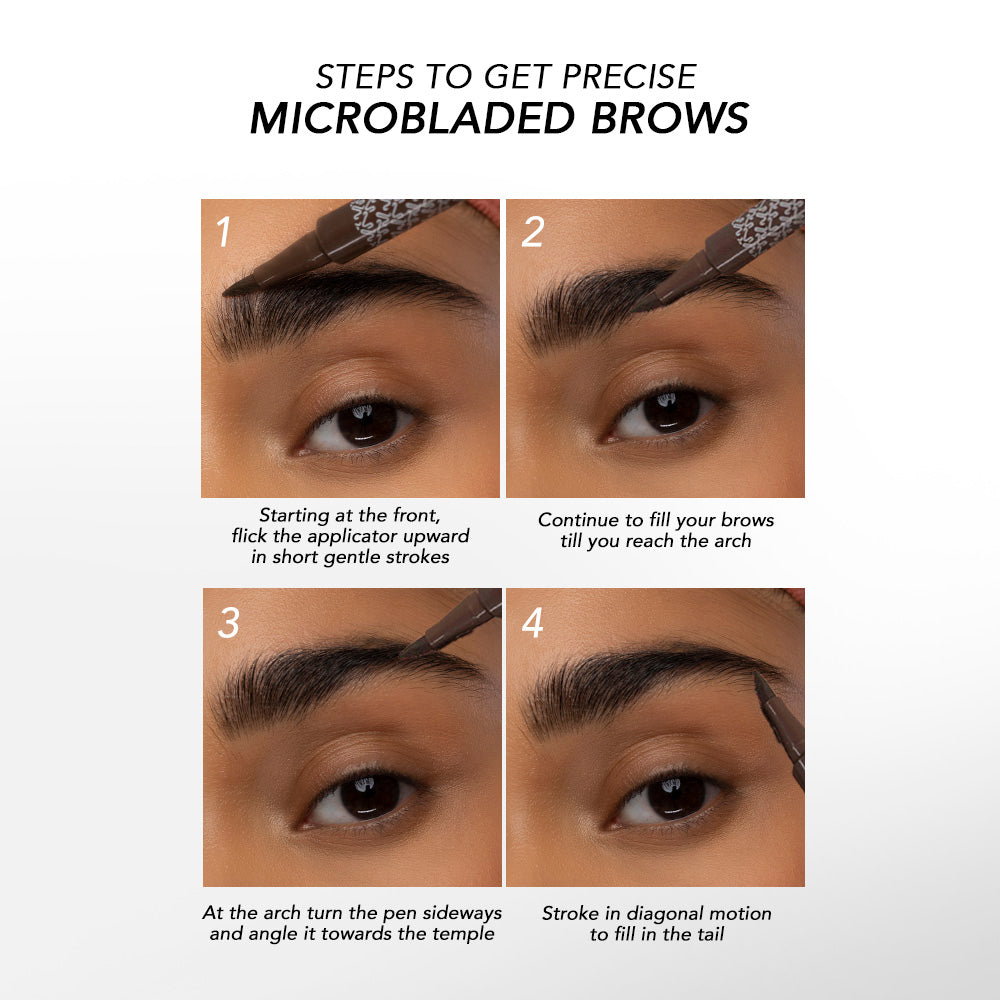 STEPS TO GET PRECISE
MICROBLADED BROWS

1

Starting at the front, flick the applicator upward in short gentle strokes

2

Continue to fill your brows till you reach the arch

3

At the arch turn the pen sideways and angle it towards the temple

4

Stroke in diagonal motion to fill in the tail