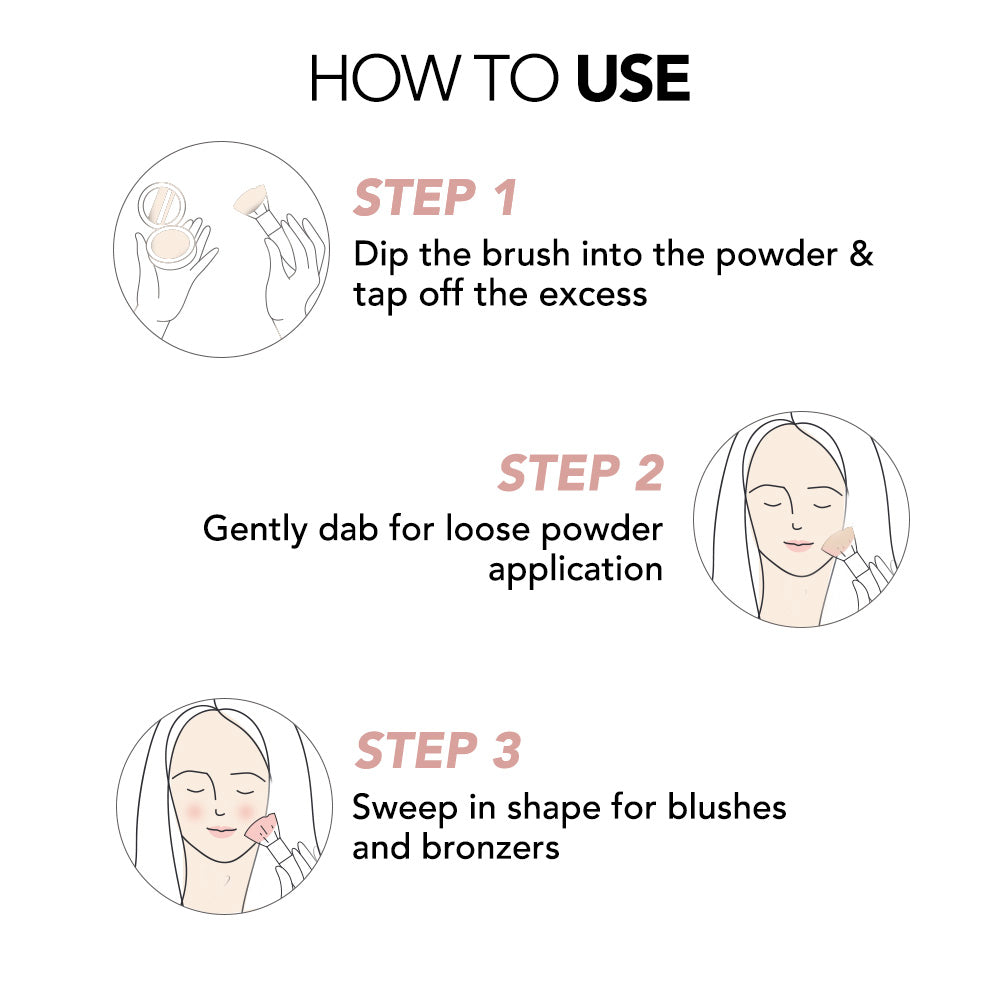 HOW TO USE

STEP 1

Dip the brush into the powder & tap off the excess

STEP 2

Gently dab for loose powder application

STEP 3

Sweep in shape for blushes and bronzers